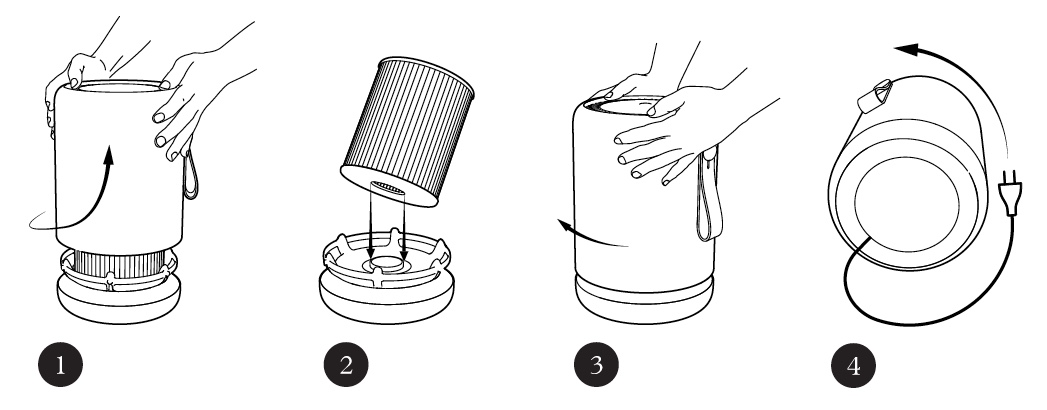 1

2

3

4